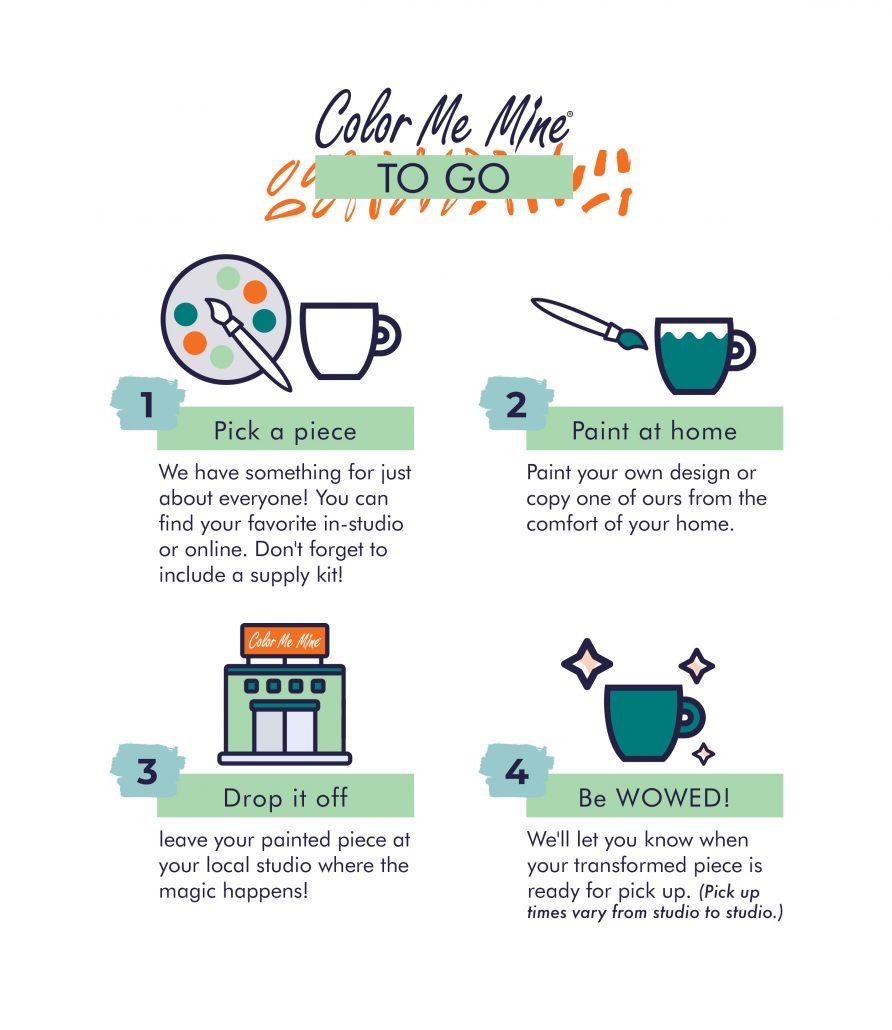 Color Me Mine®
TO GO

1
Pick a piece
We have something for just about everyone! You can find your favorite in-studio or online. Don't forget to include a supply kit!

2
Paint at home
Paint your own design or copy one of ours from the comfort of your home.

Color Me Mine
3
Drop it off
leave your painted piece at your local studio where the magic happens!

4
Be WOWED!
We'll let you know when your transformed piece is ready for pick up. (Pick up times vary from studio to studio.)